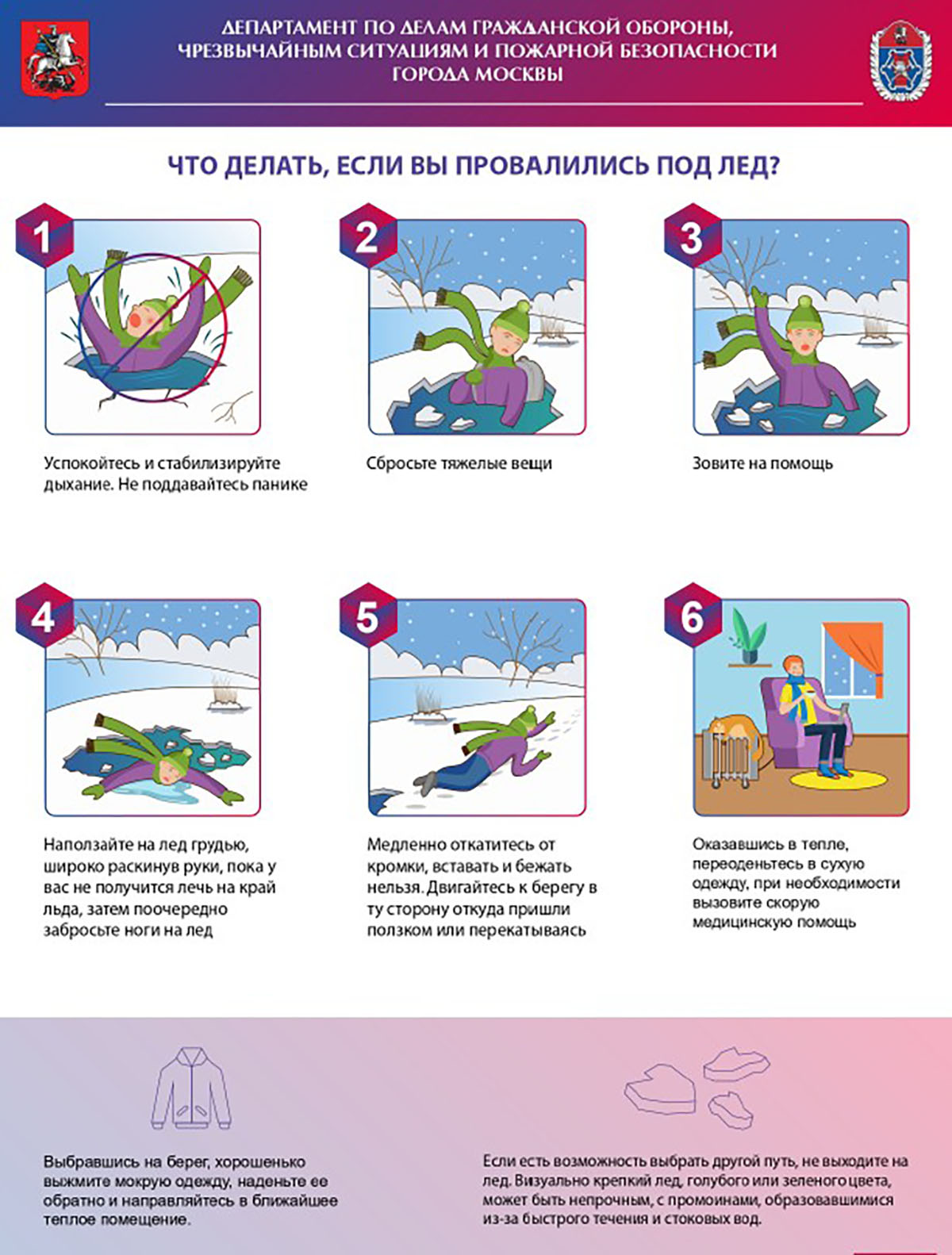 ДЕПАРТАМЕНТ ПО ДЕЛАМ ГРАЖДАНСКОЙ ОБОРОНЫ, ЧРЕЗВЫЧАЙНЫМ СИТУАЦИЯМ И ПОЖАРНОЙ БЕЗОПАСНОСТИ ГОРОДА МОСКВЫ

ЧТО ДЕЛАТЬ, ЕСЛИ ВЫ ПРОВАЛИЛИСЬ ПОД ЛЕД?

1

Успокойтесь и стабилизируйте дыхание. Не поддавайтесь панике

2

Сбросьте тяжелые вещи

3

Зовите на помощь

4

Наползайте на лед грудью, широко раскинув руки, пока у вас не получится лечь на край льда, затем поочередно забросьте ноги на лед

5

Медленно откатитесь от кромки, вставать и бежать нельзя. Двигайтесь к берегу в ту сторону откуда пришли ползком или перекатываясь

6

Оказавшись в тепле, переоденьтесь в сухую одежду, при необходимости вызовите скорую медицинскую помощь

Выбравшись на берег, хорошенько выжмите мокрую одежду, наденьте ее обратно и направляйтесь в ближайшее теплое помещение.

Если есть возможность выбрать другой путь, не выходите на лед. Визуально крепкий лед, голубого или зеленого цвета, может быть непрочным, с промоинами, образовавшимися из-за быстрого течения и стоковых вод.